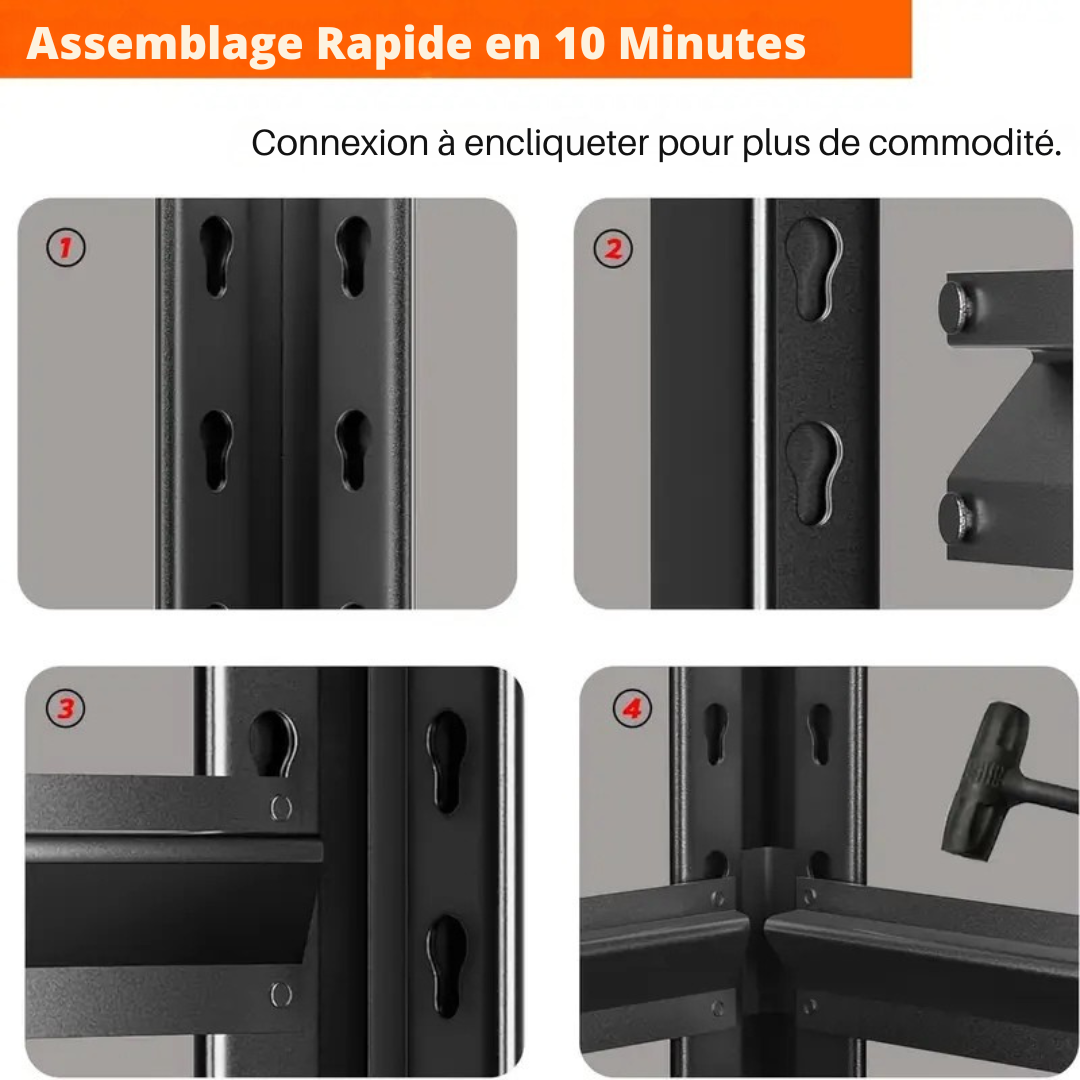 Assemblage Rapide en 10 Minutes

Connexion à encliqueter pour plus de commodité.

1

2

3

4