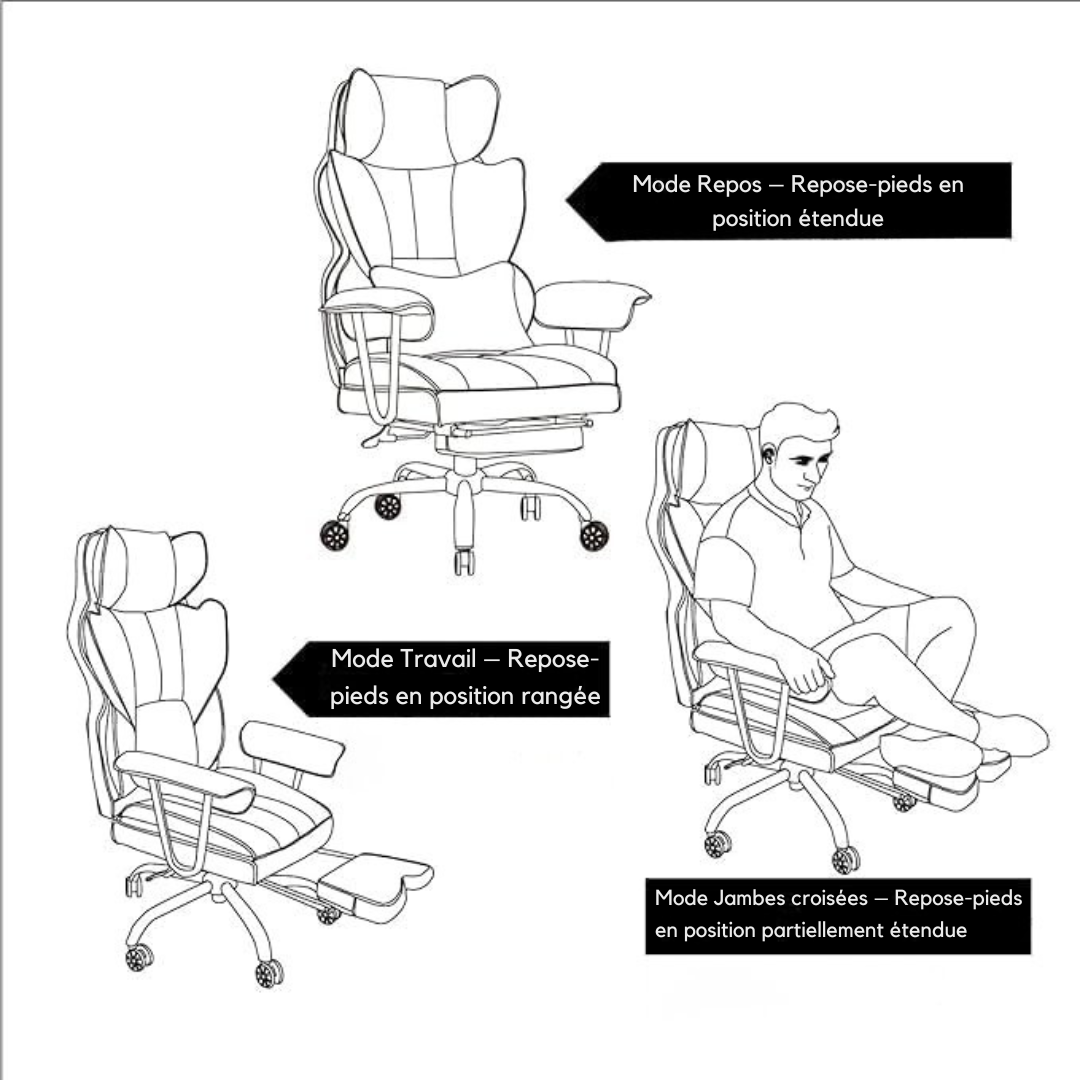 Mode Repos — Repose-pieds en position étendue

Mode Travail — Repose-pieds en position rangée

Mode Jambes croisées — Repose-pieds en position partiellement étendue